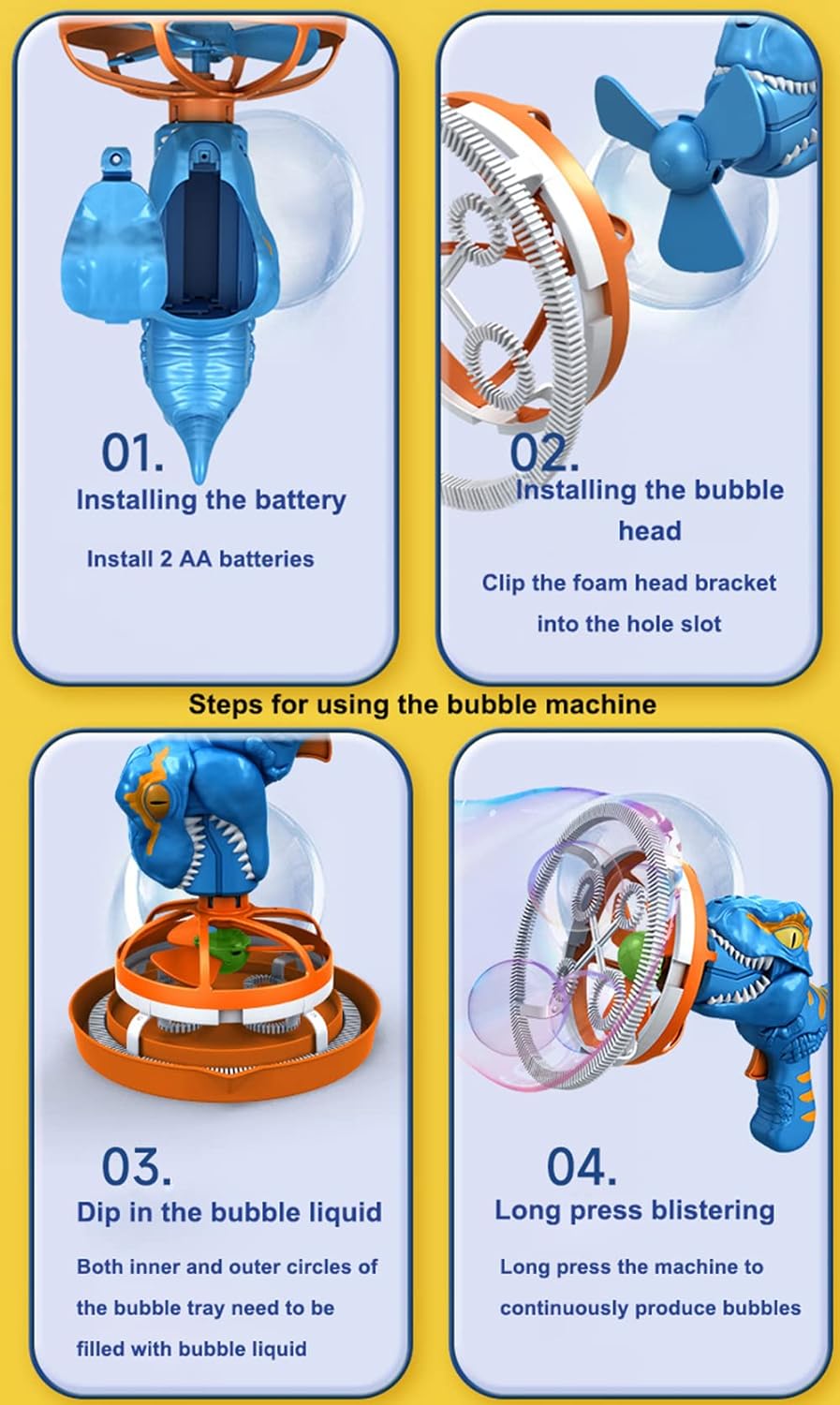 01.
Installing the battery

Install 2 AA batteries

02.
Installing the bubble head

Clip the foam head bracket into the hole slot

Steps for using the bubble machine

03.
Dip in the bubble liquid

Both inner and outer circles of the bubble tray need to be filled with bubble liquid

04.
Long press blistering

Long press the machine to continuously produce bubbles